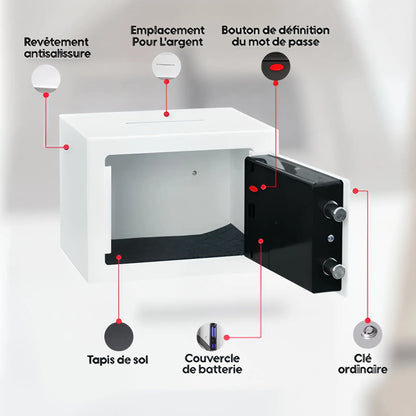 Revêtement antisalissure

Emplacement Pour L'argent

Bouton de définition du mot de passe

Tapis de sol

Couvercle de batterie

Clé ordinaire