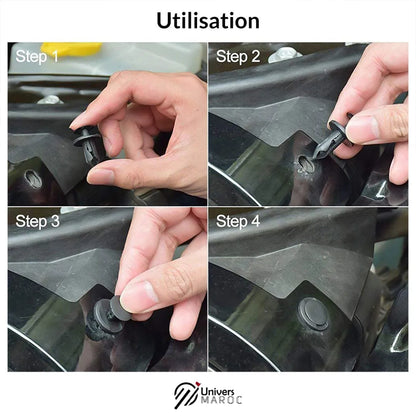 Utilisation

Step 1

Step 2

Step 3

Step 4

Univers
MAROC