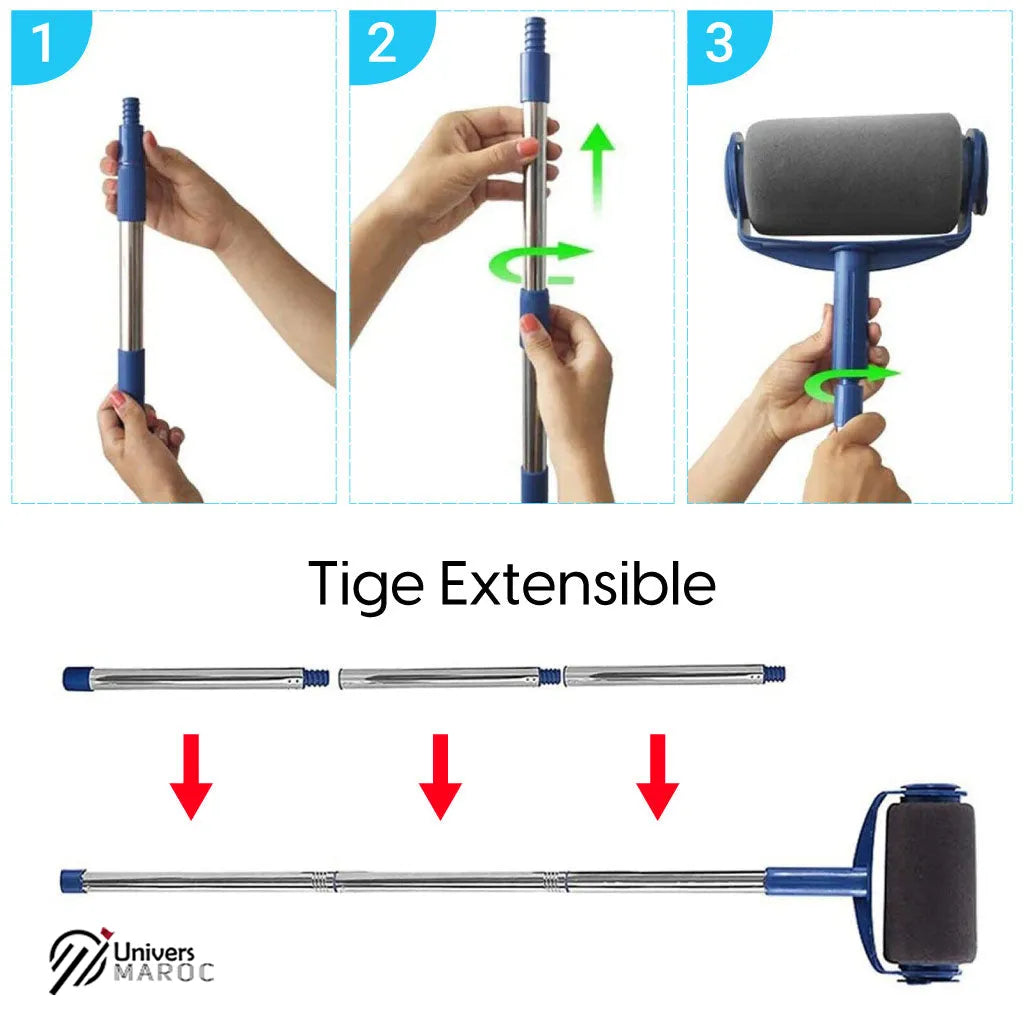 1

2

3

Tige Extensible

Univers
MAROC