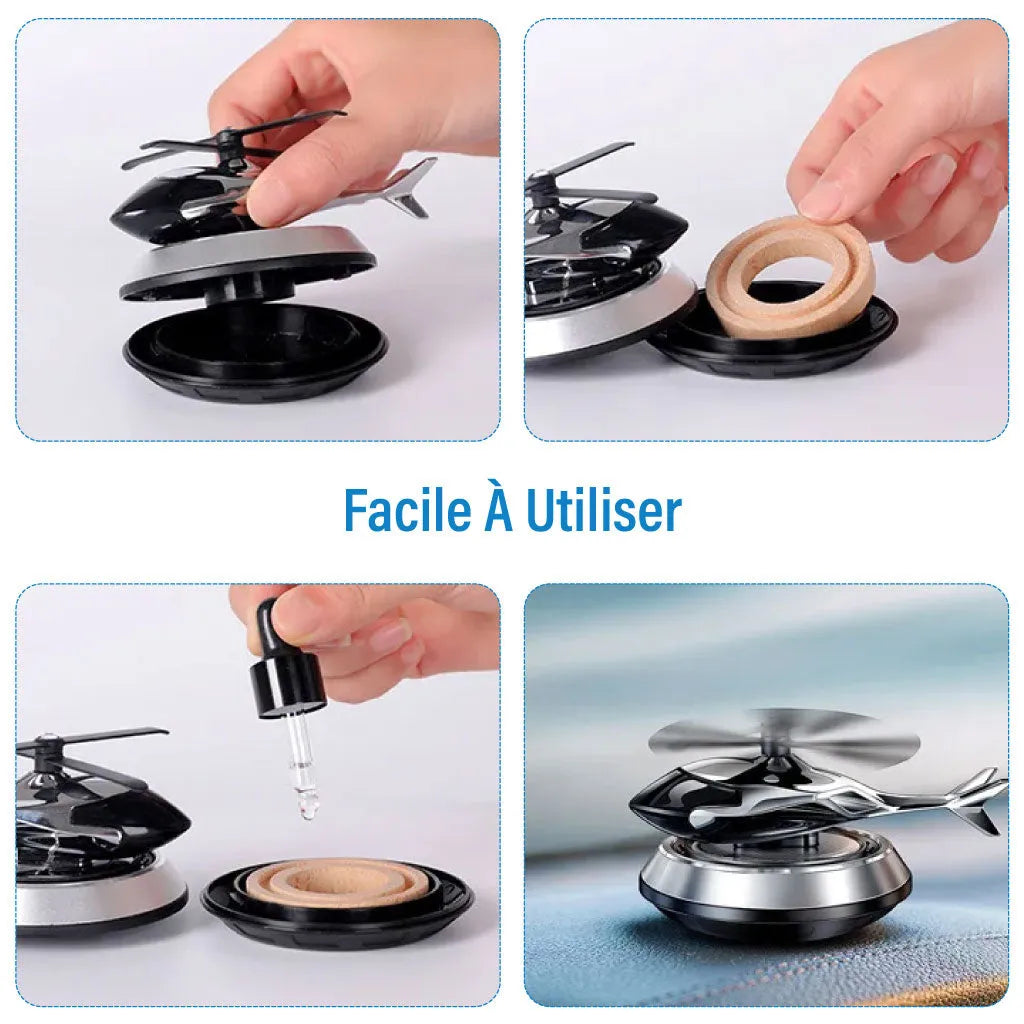 Facile À Utiliser